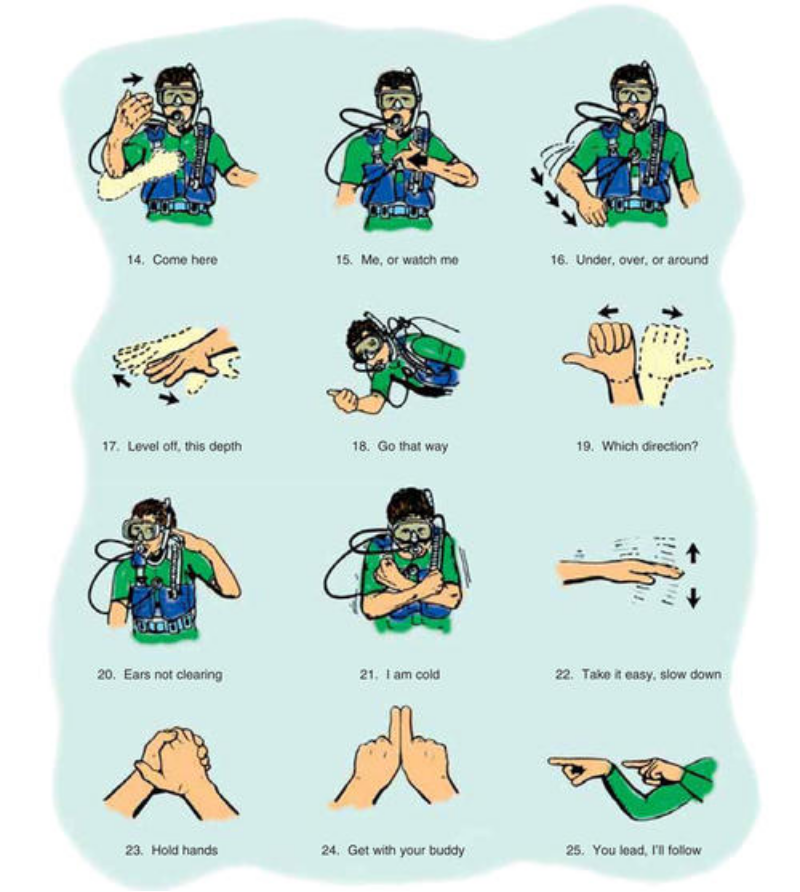 14. Come here

15. Me, or watch me

16. Under, over, or around

17. Level off, this depth

18. Go that way

19. Which direction?

20. Ears not clearing

21. I am cold

22. Take it easy, slow down

23. Hold hands

24. Get with your buddy

25. You lead, I'll follow