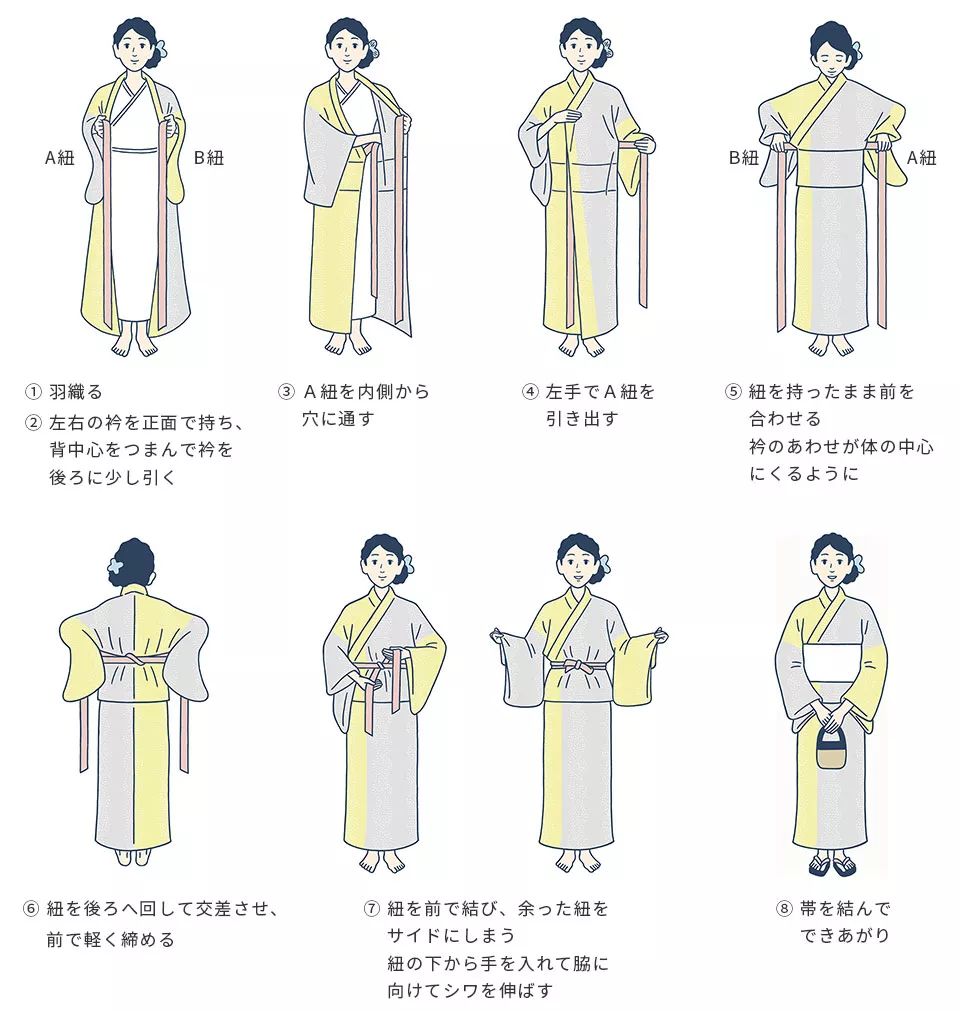 A紐 B紐

B紐 A紐

① 羽織る
② 左右の衿を正面で持ち、背中心をつまんで衿を後ろに少し引く

③ A紐を内側から穴に通す

④ 左手でA紐を引き出す

⑤ 紐を持ったまま前を合わせる
衿のあわせが体の中心にくるように

⑥ 紐を後ろへ回して交差させ、前で軽く締める

⑦ 紐を前で結び、余った紐をサイドにしまう
紐の下から手を入れて脇に向けてシワを伸ばす

⑧ 帯を結んでできあがり