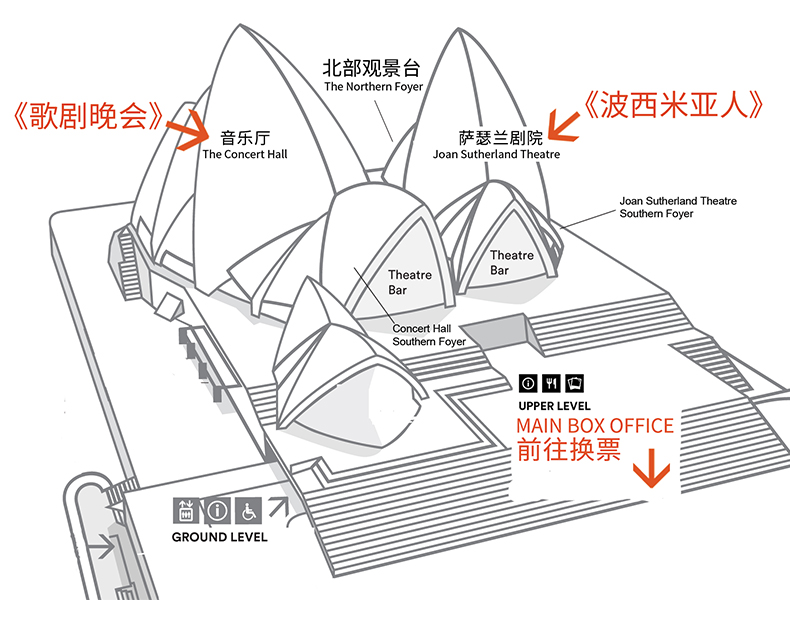 北部观景台
The Northern Foyer

《歌剧晚会》
音乐厅
The Concert Hall

《波西米亚人》
萨瑟兰剧院
Joan Sutherland Theatre

Joan Sutherland Theatre Southern Foyer

Theatre Bar

Theatre Bar

Concert Hall Southern Foyer

UPPER LEVEL

MAIN BOX OFFICE
前往换票

GROUND LEVEL